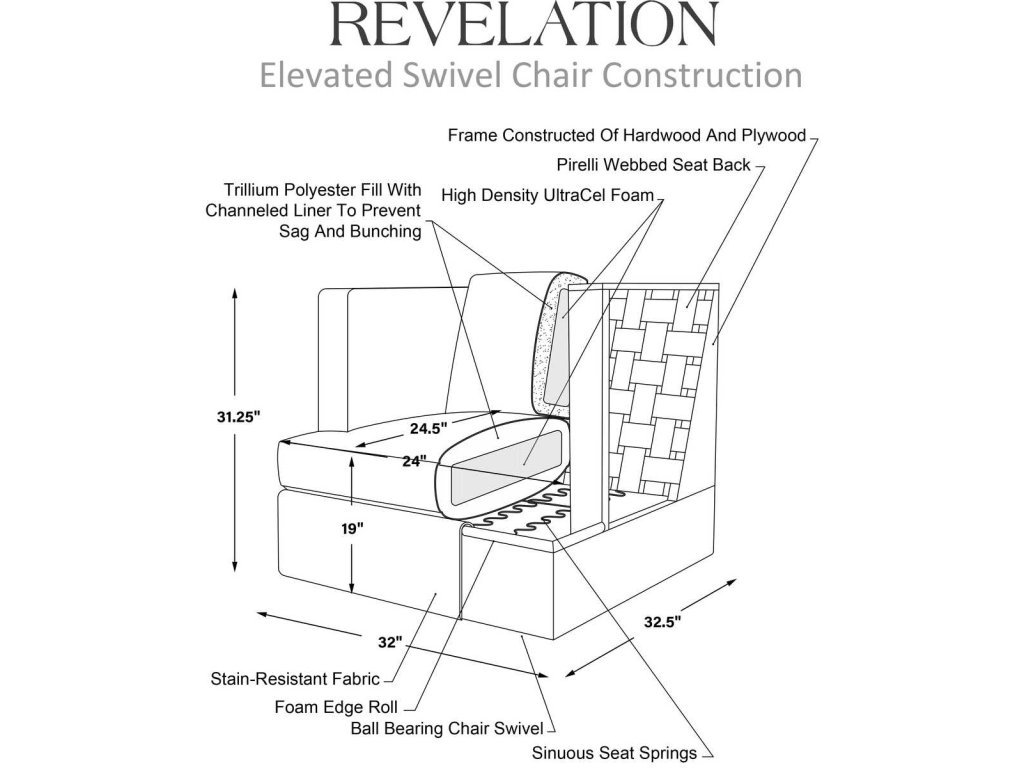 REVELATION
Elevated Swivel Chair Construction

Frame Constructed Of Hardwood And Plywood
Pirelli Webbed Seat Back
Trillium Polyester Fill With Channeled Liner To Prevent Sag And Bunching
High Density UltraCel Foam

31.25"
24.5"
24"
19"
32"
32.5"

Stain-Resistant Fabric
Foam Edge Roll
Ball Bearing Chair Swivel
Sinuous Seat Springs